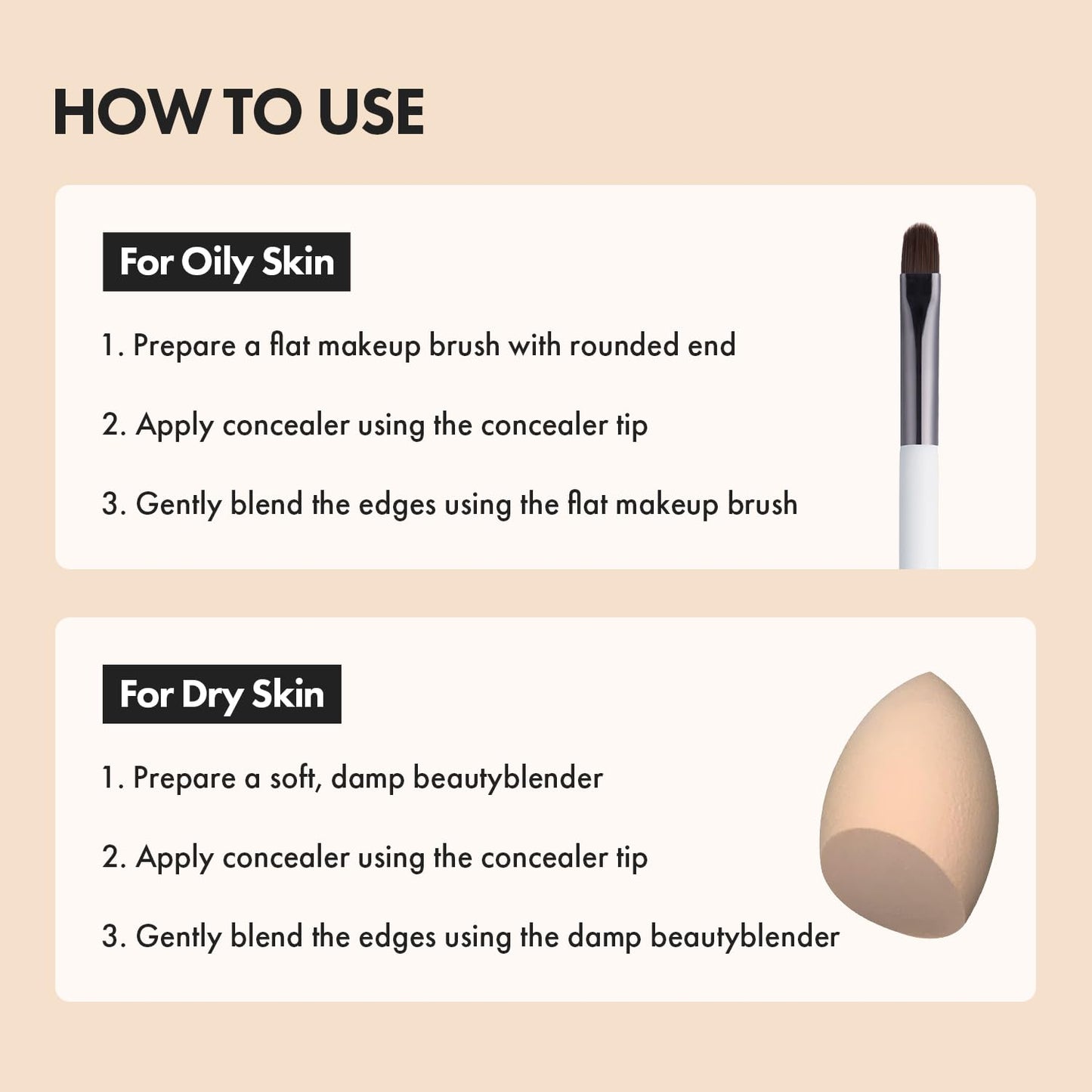 HOW TO USE

For Oily Skin

1. Prepare a flat makeup brush with rounded end

2. Apply concealer using the concealer tip

3. Gently blend the edges using the flat makeup brush

For Dry Skin

1. Prepare a soft, damp beautyblender

2. Apply concealer using the concealer tip

3. Gently blend the edges using the damp beautyblender